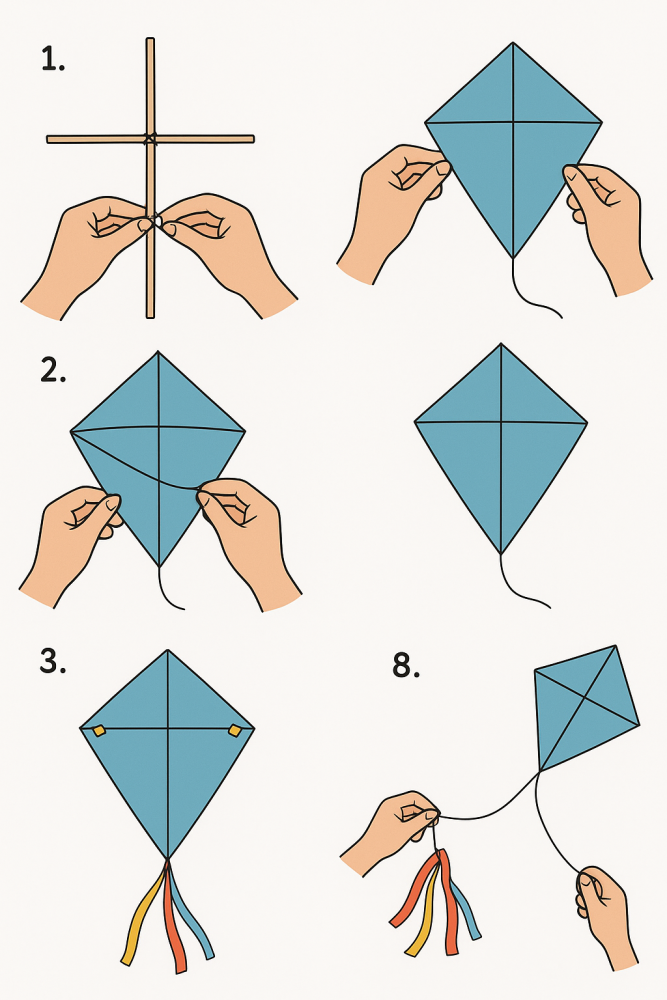 1.

2.

3.

8.